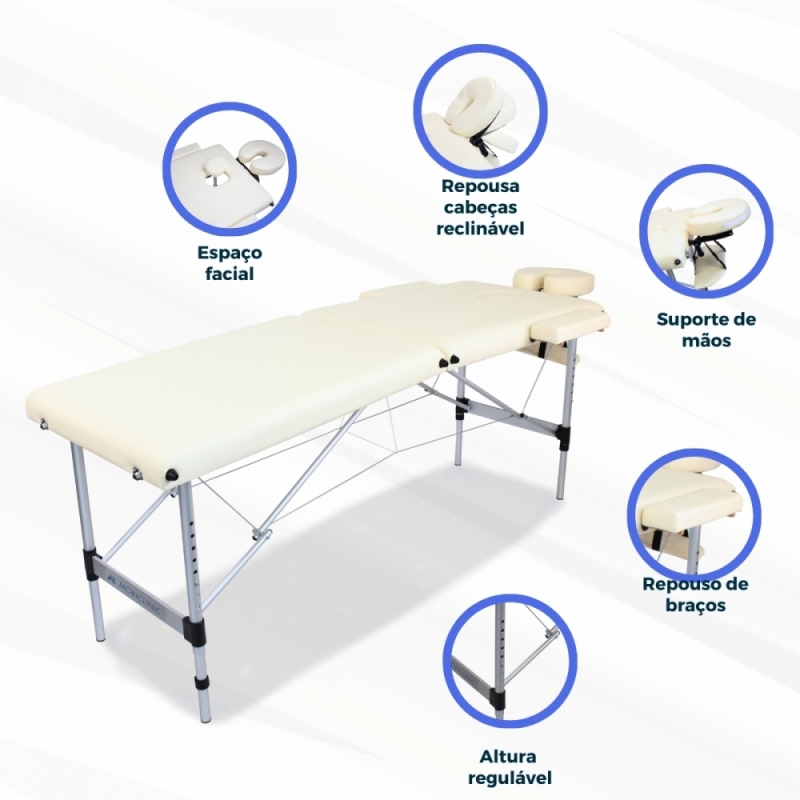 Espaço facial

Repousa cabeças reclinável

Suporte de mãos

Repouso de braços

Altura regulável

MOBICLINIC