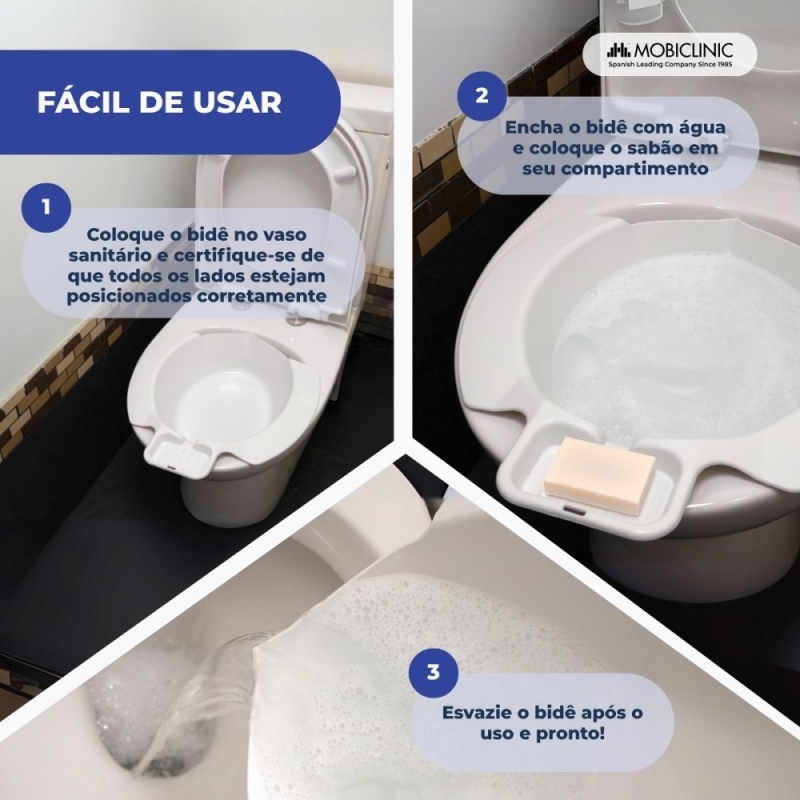 FÁCIL DE USAR

MOBICLINIC
Spanish Leading Company Since 1985

1
Coloque o bidê no vaso sanitário e certifique-se de que todos os lados estejam posicionados corretamente

2
Encha o bidê com água e coloque o sabão em seu compartimento

3
Esvazie o bidê após o uso e pronto!