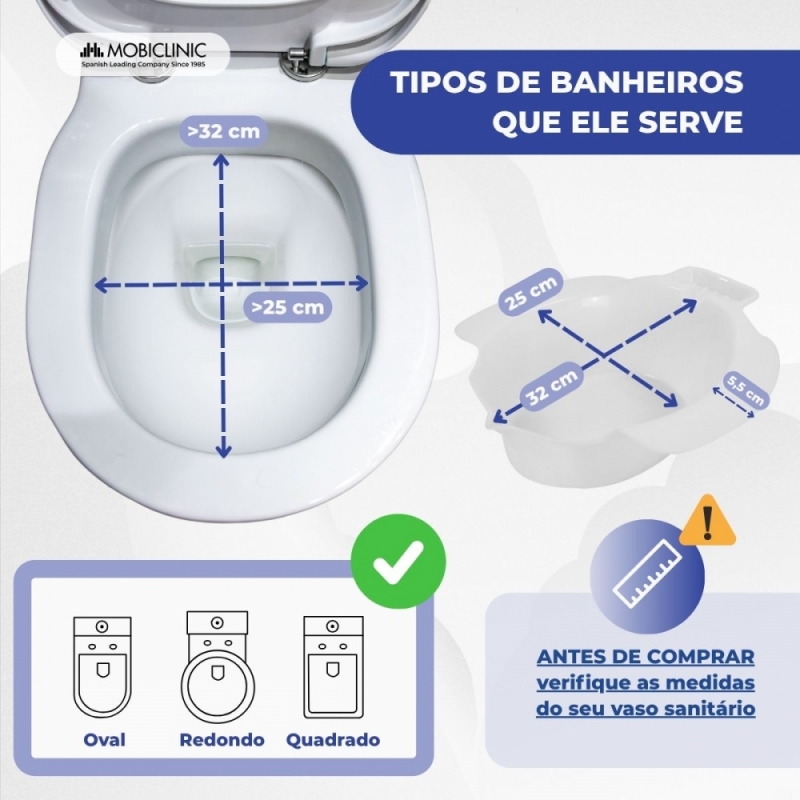 MOBICLINIC
Spanish Leading Company Since 1985

TIPOS DE BANHEIROS QUE ELE SERVE

>32 cm

>25 cm

25 cm

32 cm

5,5 cm

Oval

Redondo

Quadrado

ANTES DE COMPRAR verifique as medidas do seu vaso sanitário