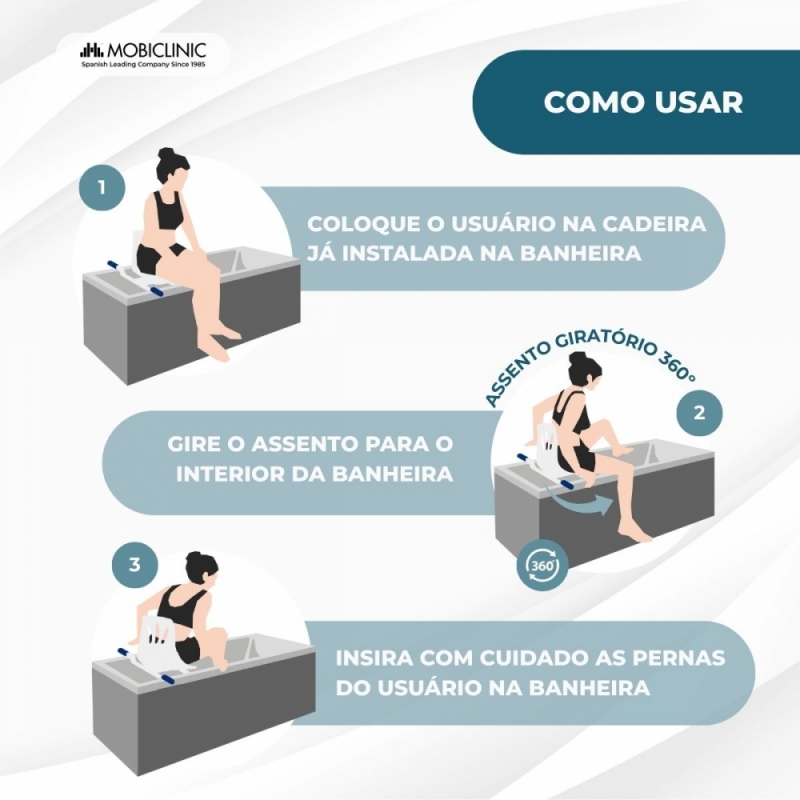 MOBICLINIC
Spanish Leading Company Since 1985

COMO USAR

1

COLOQUE O USUÁRIO NA CADEIRA JÁ INSTALADA NA BANHEIRA

ASSENTO GIRATÓRIO 360°

2

GIRE O ASSENTO PARA O INTERIOR DA BANHEIRA

360°

3

INSIRA COM CUIDADO AS PERNAS DO USUÁRIO NA BANHEIRA