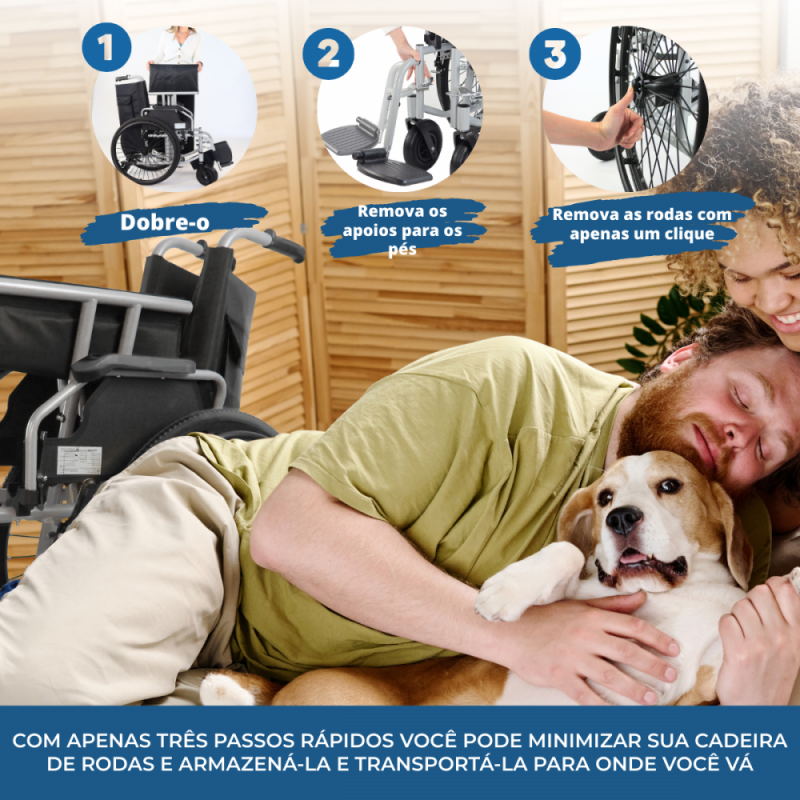 1

Dobre-o

2

Remova os apoios para os pés

3

Remova as rodas com apenas um clique

COM APENAS TRÊS PASSOS RÁPIDOS VOCÊ PODE MINIMIZAR SUA CADEIRA DE RODAS E ARMAZENÁ-LA E TRANSPORTÁ-LA PARA ONDE VOCÊ VÁ