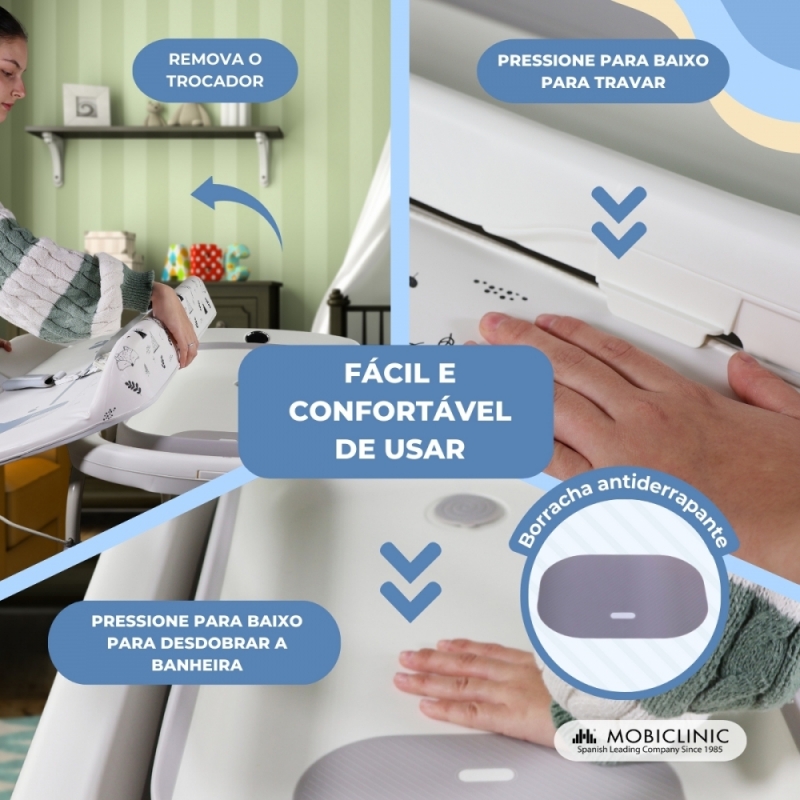 REMOVA O TROCADOR

PRESSIONE PARA BAIXO PARA TRAVAR

FÁCIL E CONFORTÁVEL DE USAR

Borracha antiderrapante

PRESSIONE PARA BAIXO PARA DESDOBRAR A BANHEIRA

MOBICLINIC
Spanish Leading Company Since 1985