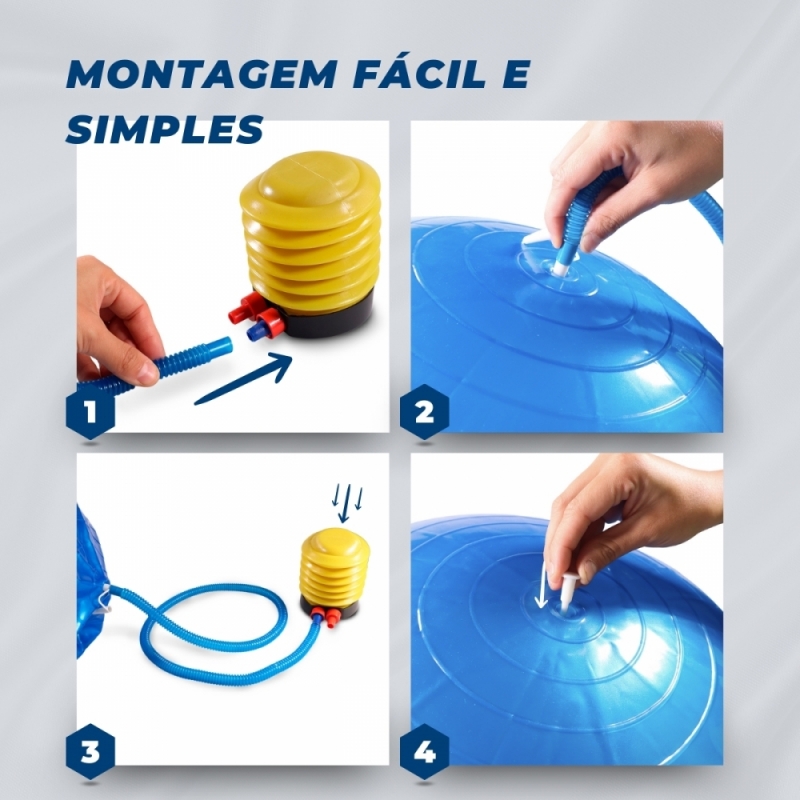 MONTAGEM FÁCIL E SIMPLES

1

2

3

4