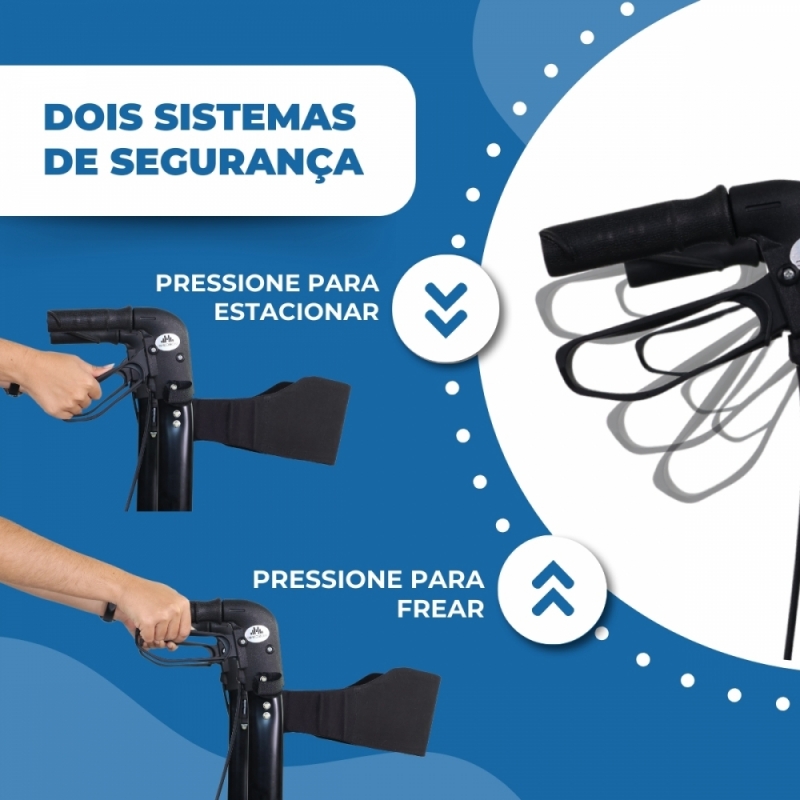 DOIS SISTEMAS DE SEGURANÇA

PRESSIONE PARA ESTACIONAR

PRESSIONE PARA FREAR