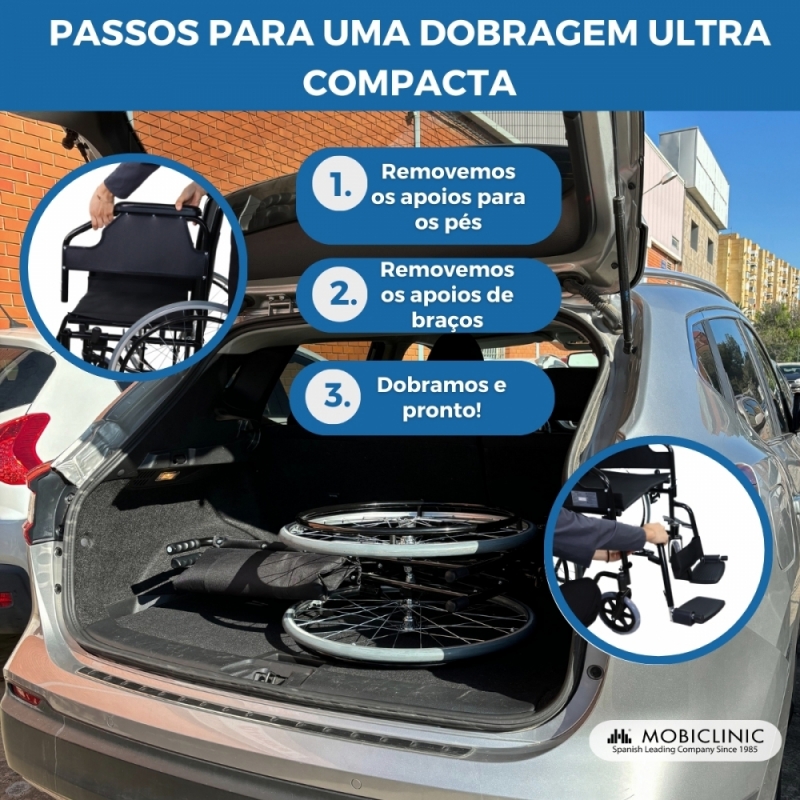 PASSOS PARA UMA DOBRAGEM ULTRA COMPACTA

1. Removemos os apoios para os pés

2. Removemos os apoios de braços

3. Dobramos e pronto!

MOBICLINIC
Spanish Leading Company Since 1985