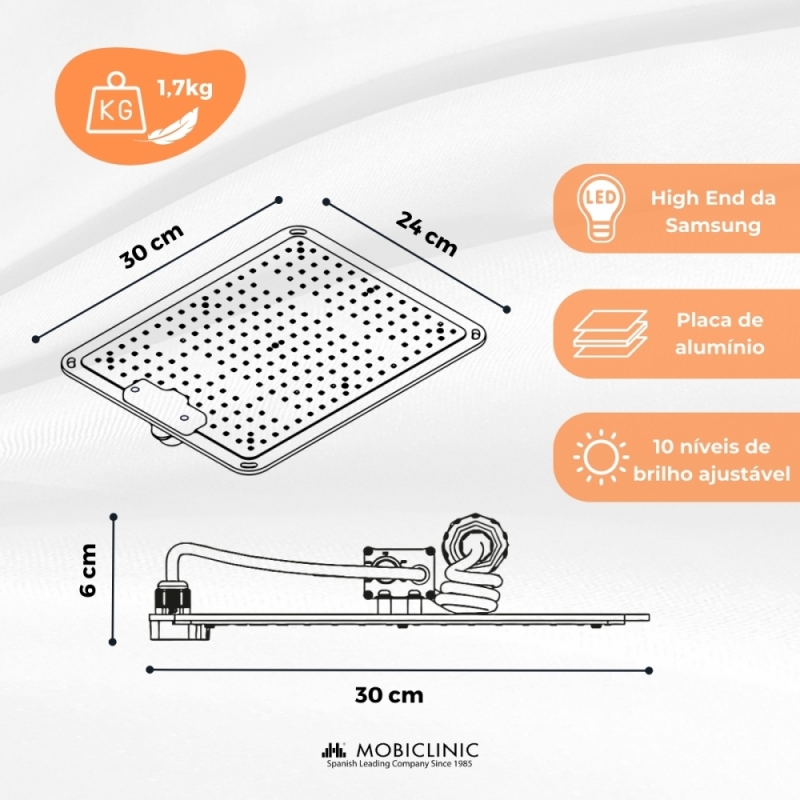 KG
1,7kg

30 cm

24 cm

LED
High End da Samsung

Placa de alumínio

10 níveis de brilho ajustável

6 cm

30 cm

MOBICLINIC
Spanish Leading Company Since 1985