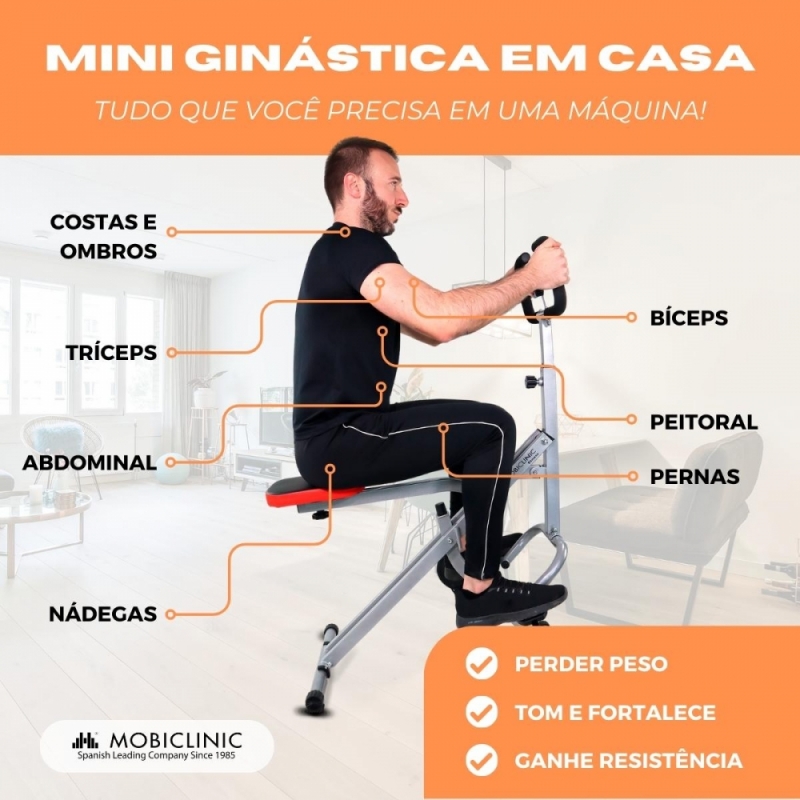 MINI GINÁSTICA EM CASA

TUDO QUE VOCÊ PRECISA EM UMA MÁQUINA!

COSTAS E OMBROS

TRÍCEPS

ABDOMINAL

NÁDEGAS

BÍCEPS

PEITORAL

PERNAS

PERDER PESO

TOM E FORTALECE

GANHE RESISTÊNCIA

MOBICLINIC
Spanish Leading Company Since 1985