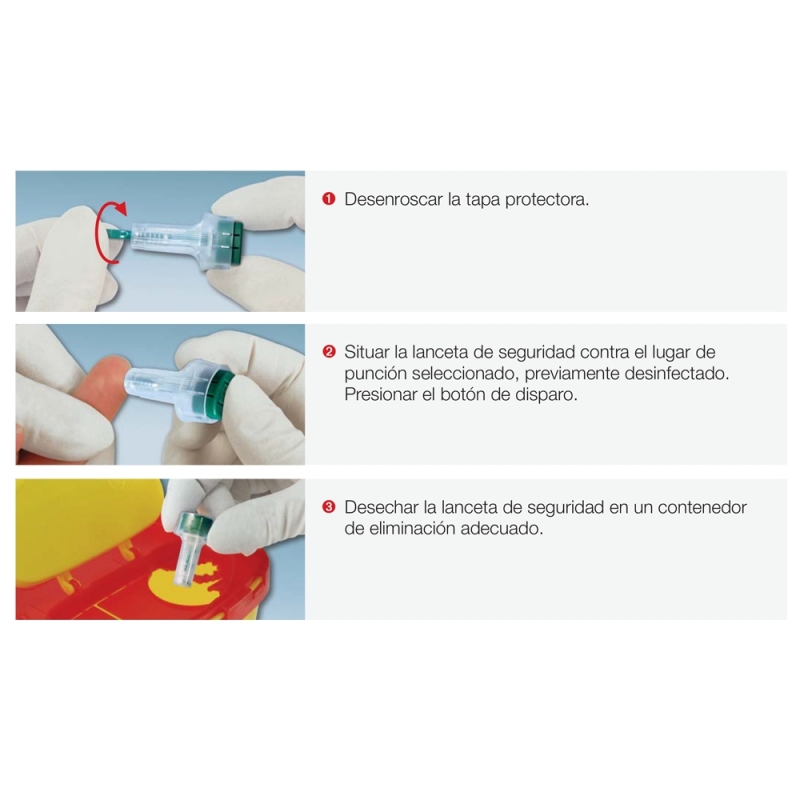 ❶ Desenroscar la tapa protectora.

❷ Situar la lanceta de seguridad contra el lugar de punción seleccionado, previamente desinfectado. Presionar el botón de disparo.

❸ Desechar la lanceta de seguridad en un contenedor de eliminación adecuado.